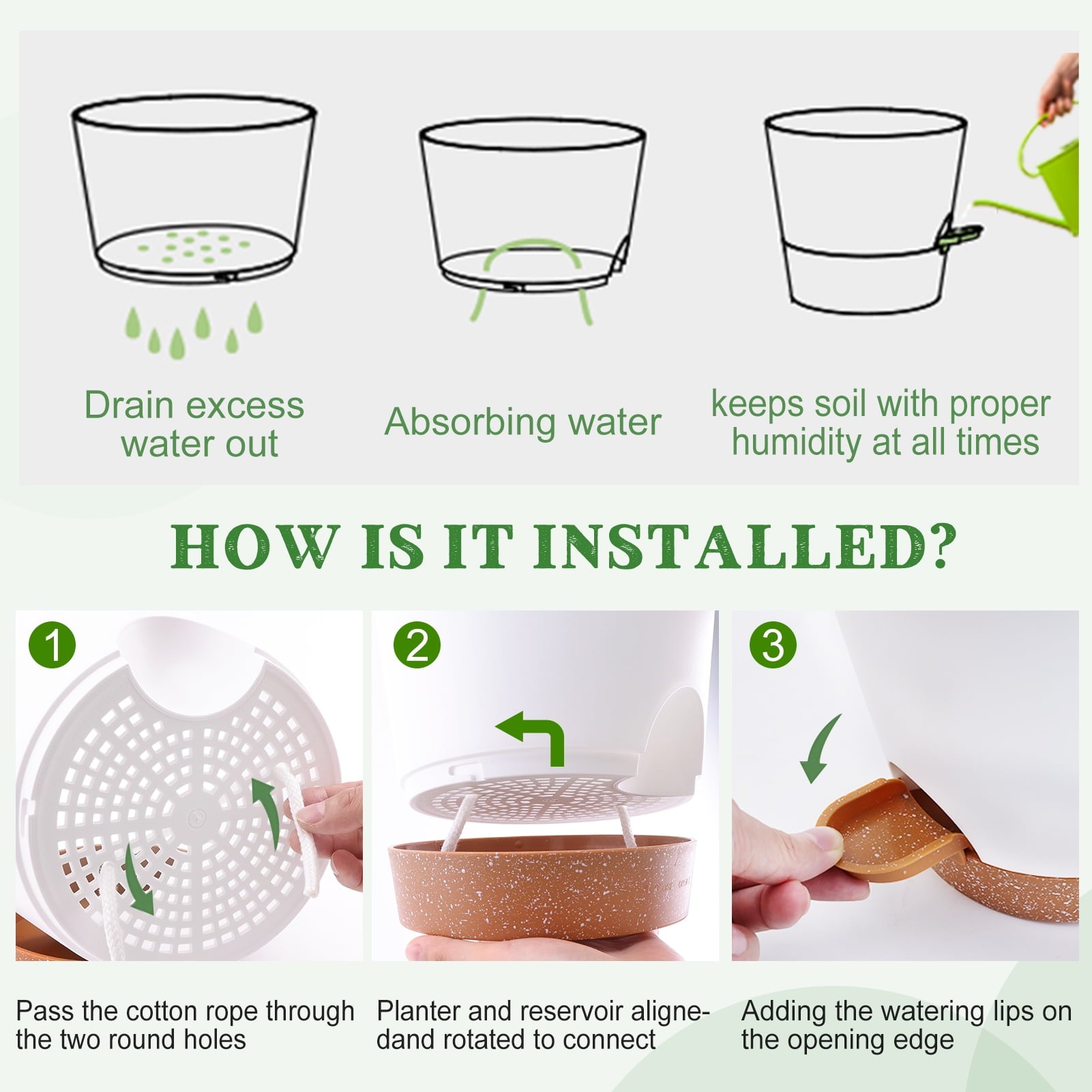 Drain excess water out

Absorbing water

keeps soil with proper humidity at all times

HOW IS IT INSTALLED?

1

2

3

Pass the cotton rope through the two round holes

Planter and reservoir alignedand rotated to connect

Adding the watering lips on the opening edge