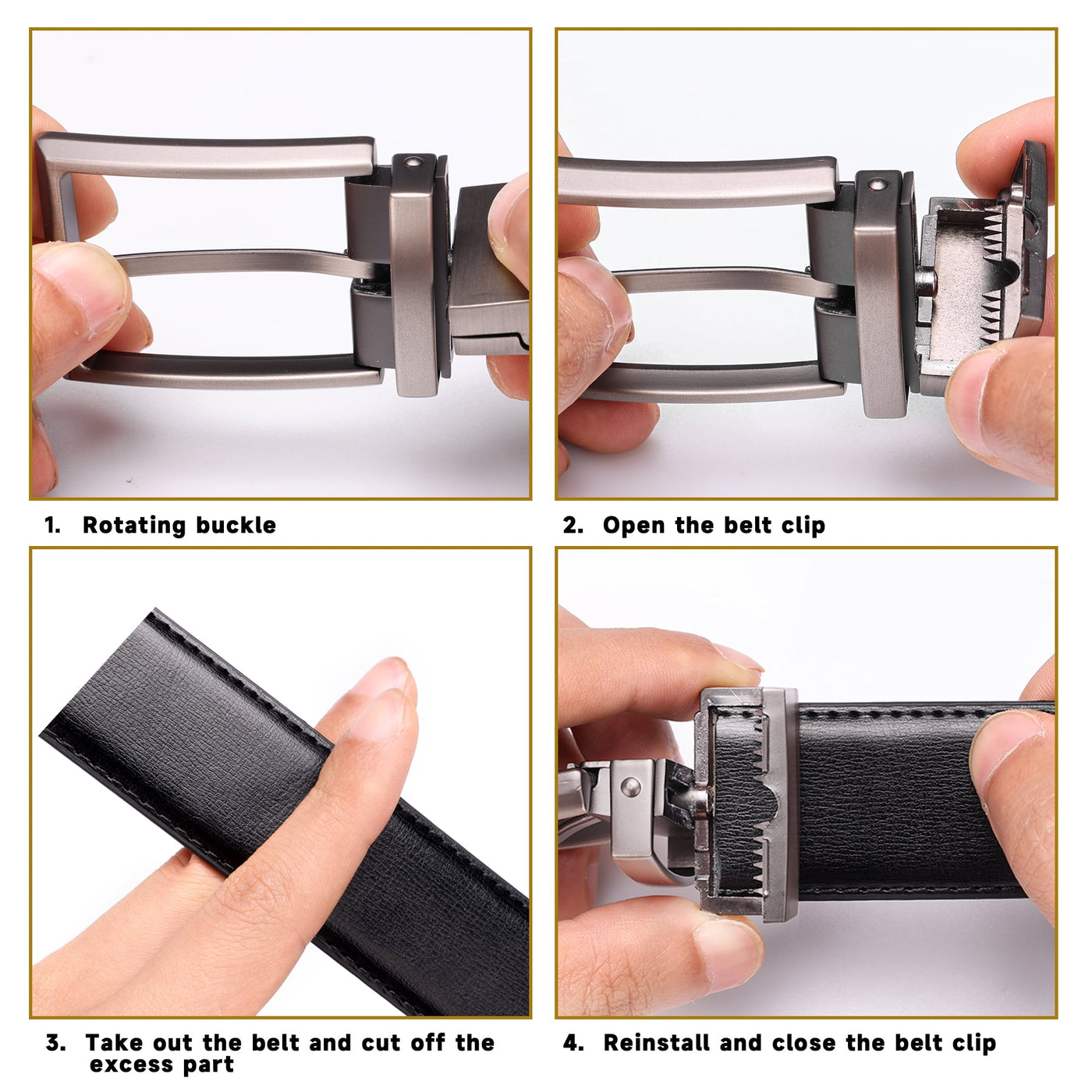 1. Rotating buckle

2. Open the belt clip

3. Take out the belt and cut off the excess part

4. Reinstall and close the belt clip