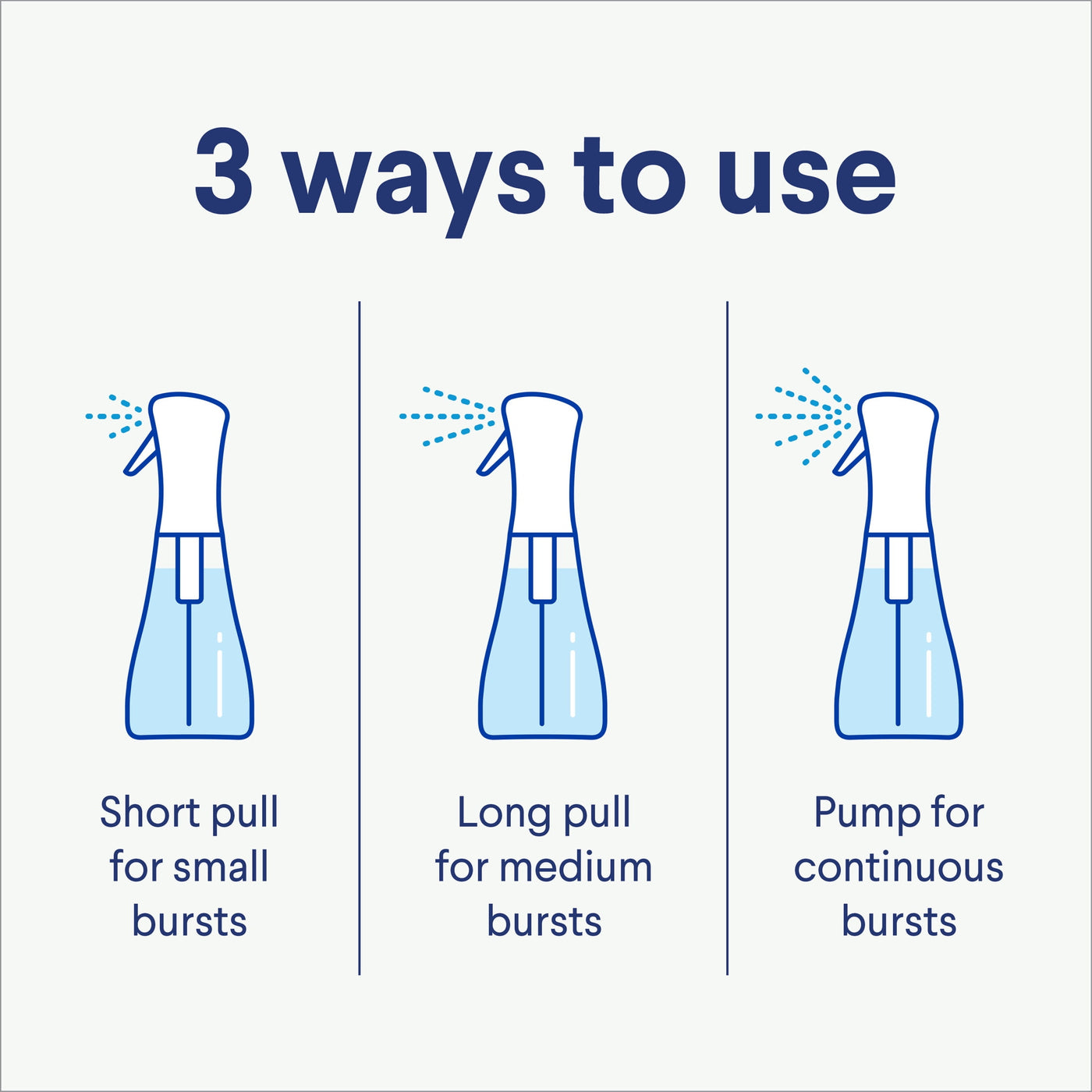 3 ways to use

Short pull for small bursts

Long pull for medium bursts

Pump for continuous bursts