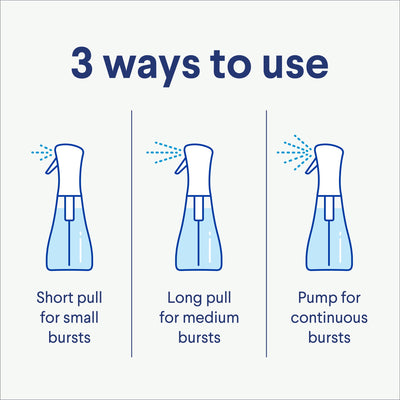 3 ways to use

Short pull for small bursts

Long pull for medium bursts

Pump for continuous bursts