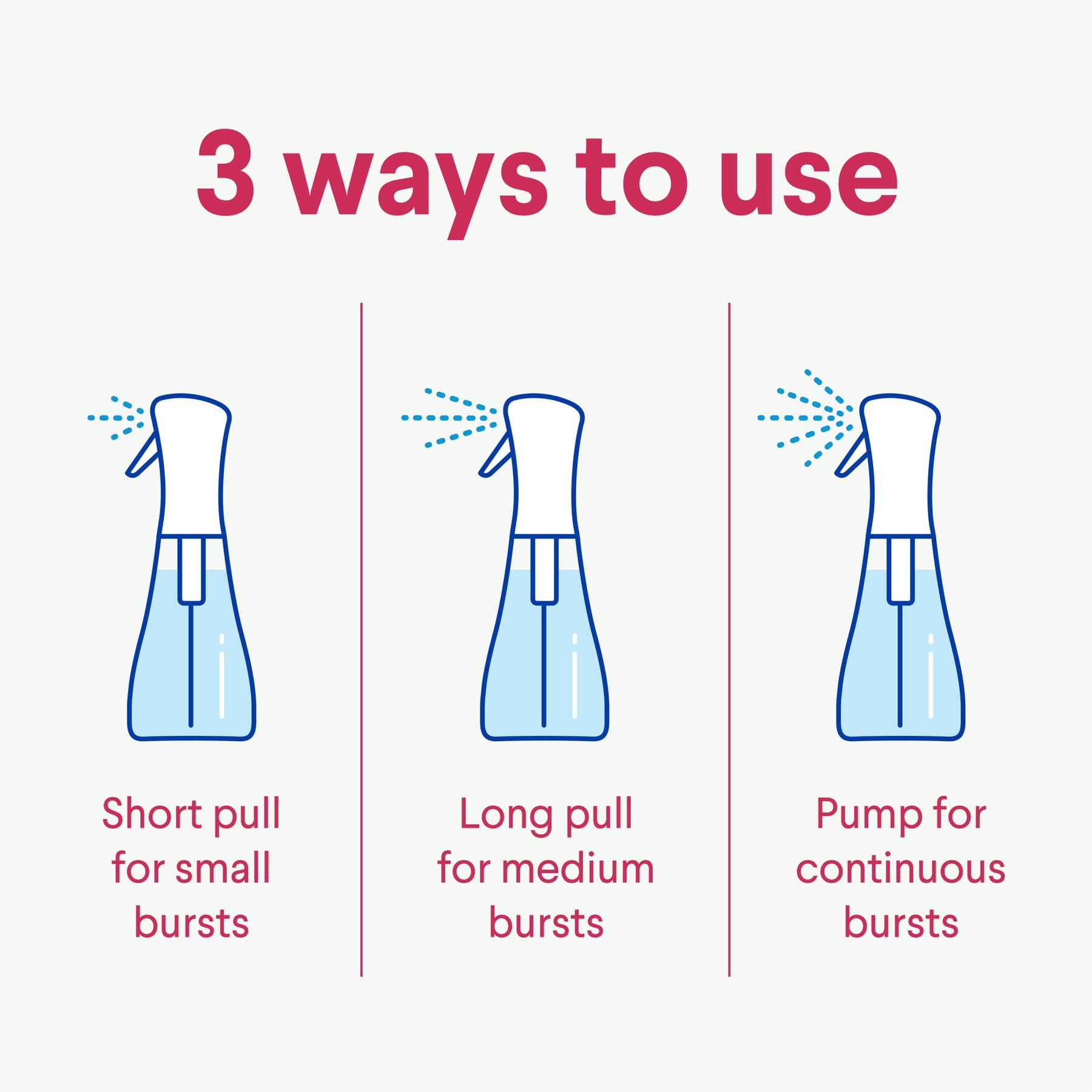 3 ways to use

Short pull for small bursts

Long pull for medium bursts

Pump for continuous bursts