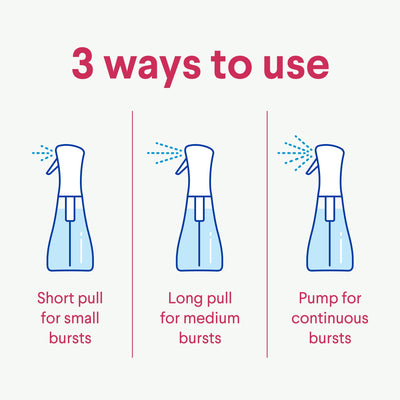 3 ways to use

Short pull for small bursts

Long pull for medium bursts

Pump for continuous bursts