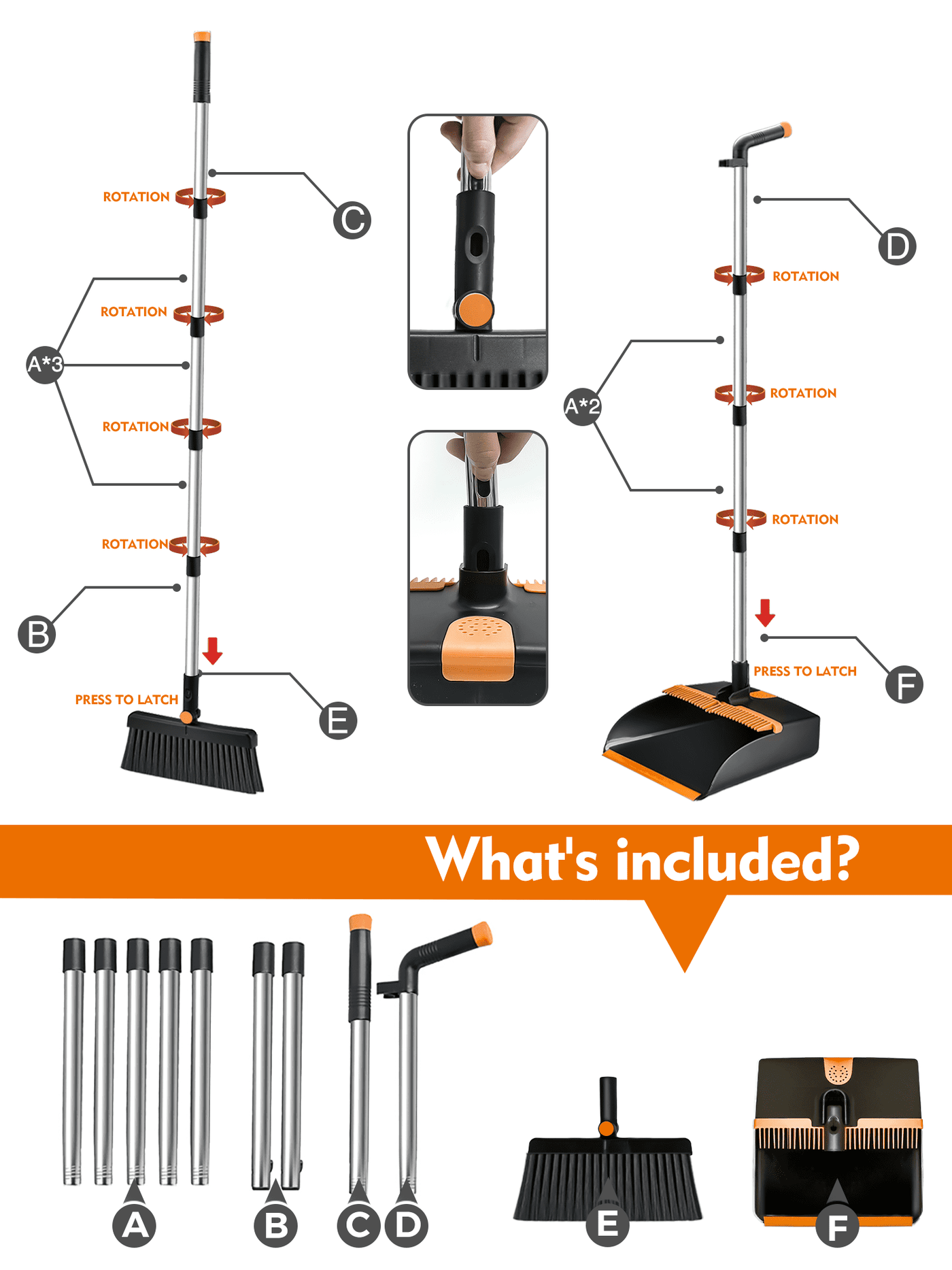 ROTATION

C

ROTATION

A*3

ROTATION

ROTATION

B

PRESS TO LATCH

E

D

ROTATION

A*2

ROTATION

ROTATION

PRESS TO LATCH

F

What's included?

A

B

C

D

E

F