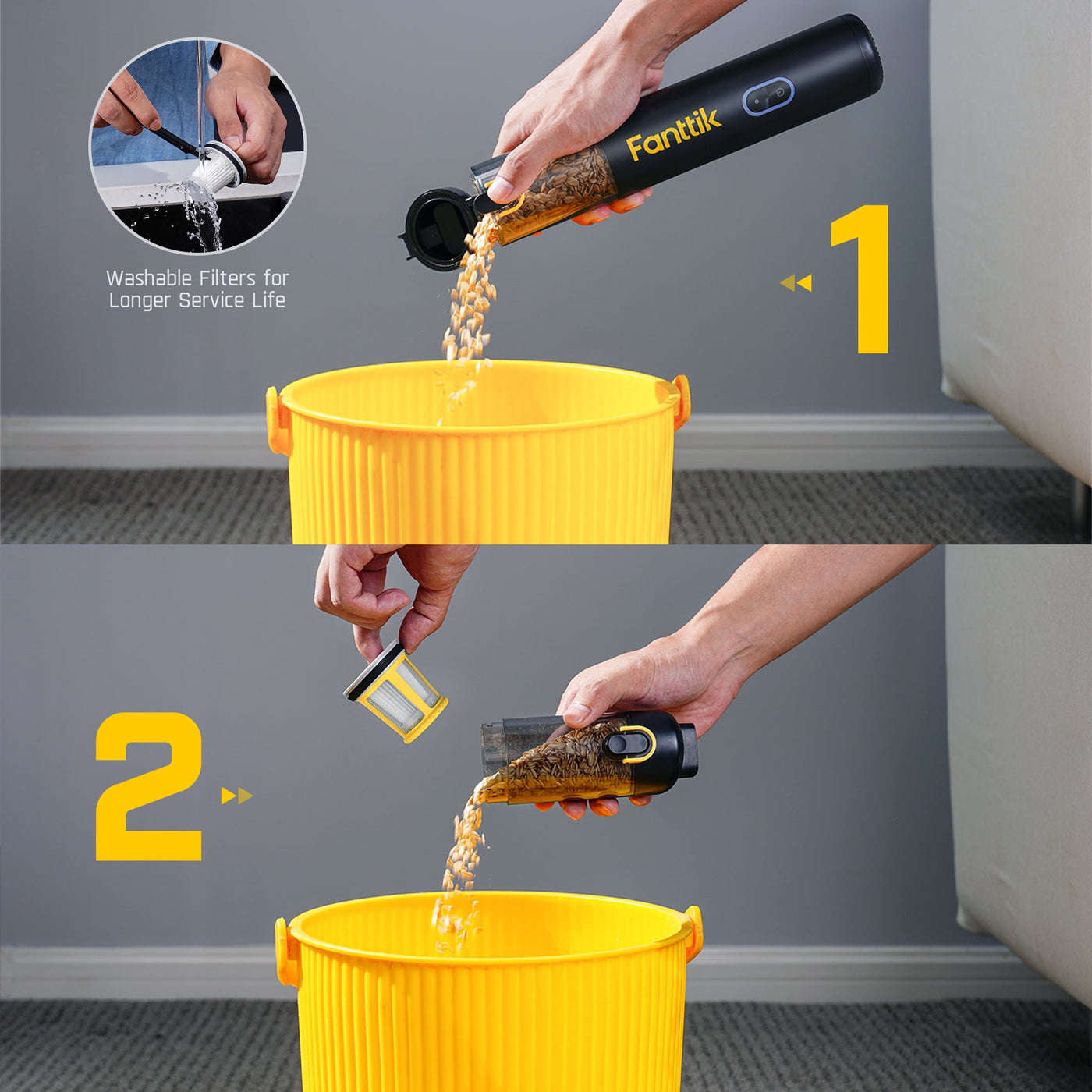 Washable Filters for Longer Service Life

Fanttik

1

2